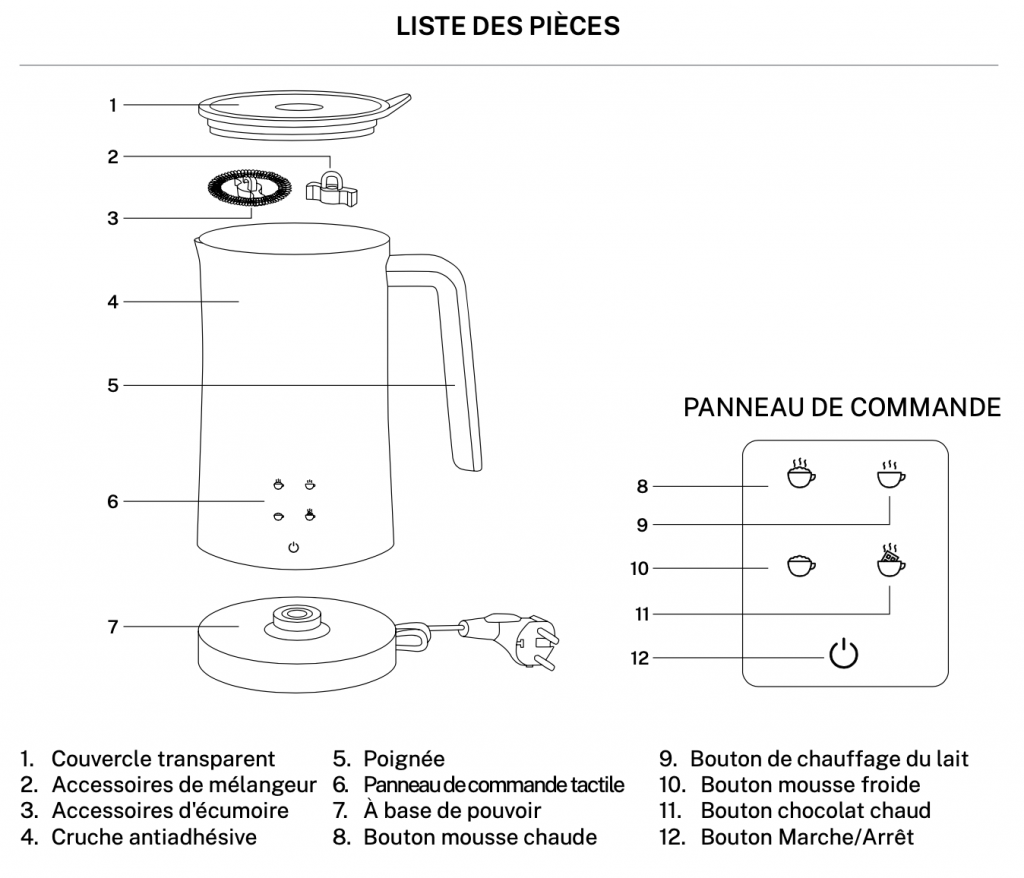 LISTE DES PIÈCES

1
2
3
4
5
6
7

PANNEAU DE COMMANDE

8
9
10
11
12

1. Couvercle transparent
2. Accessoires de mélangeur
3. Accessoires d'écumoire
4. Cruche antiadhésive

5. Poignée
6. Panneau de commande tactile
7. À base de pouvoir
8. Bouton mousse chaude

9. Bouton de chauffage du lait
10. Bouton mousse froide
11. Bouton chocolat chaud
12. Bouton Marche/Arrêt